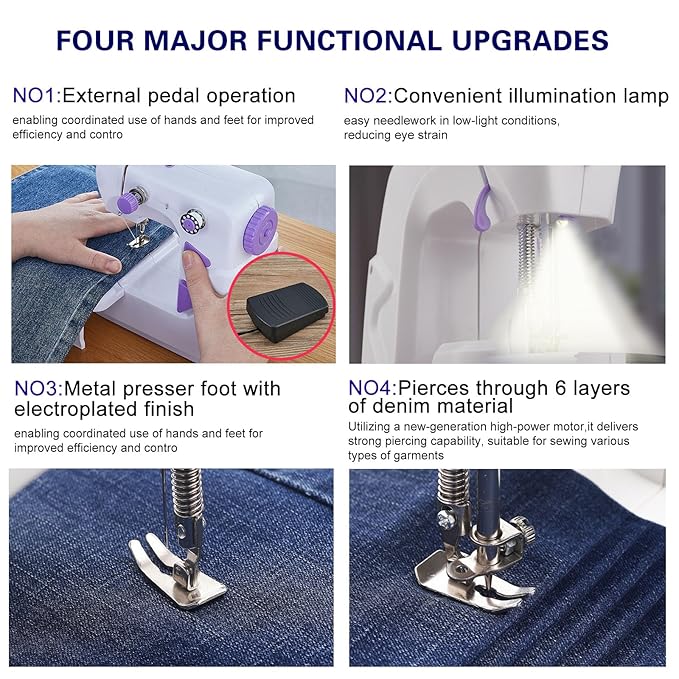 FOUR MAJOR FUNCTIONAL UPGRADES

NO1:External pedal operation
enabling coordinated use of hands and feet for improved efficiency and contro

NO2:Convenient illumination lamp
easy needlework in low-light conditions, reducing eye strain

NO3:Metal presser foot with electroplated finish
enabling coordinated use of hands and feet for improved efficiency and contro

NO4:Pierces through 6 layers of denim material
Utilizing a new-generation high-power motor,it delivers strong piercing capability, suitable for sewing various types of garments